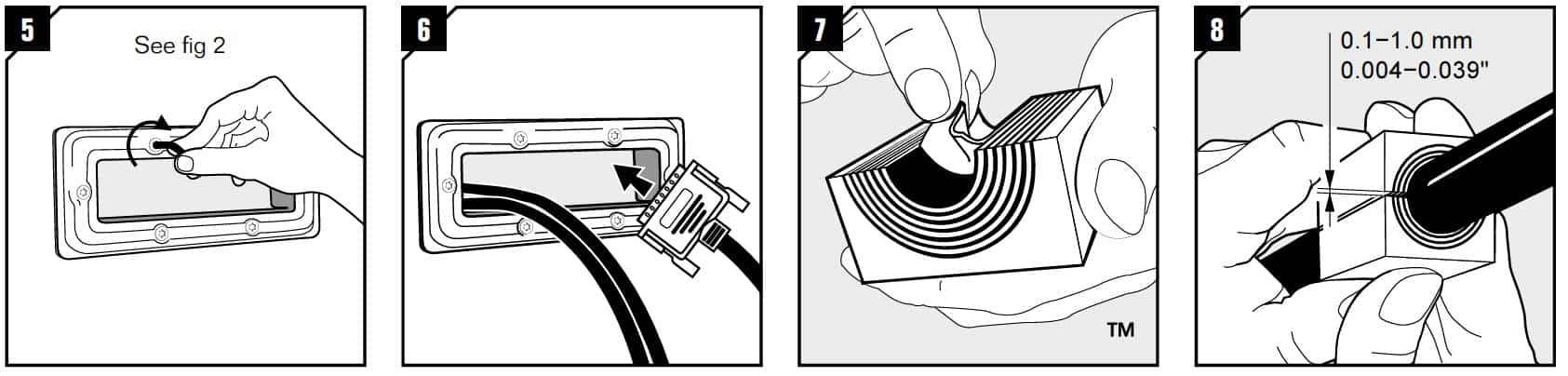 5

See fig 2

6

7

TM

8

0.1–1.0 mm
0.004–0.039"