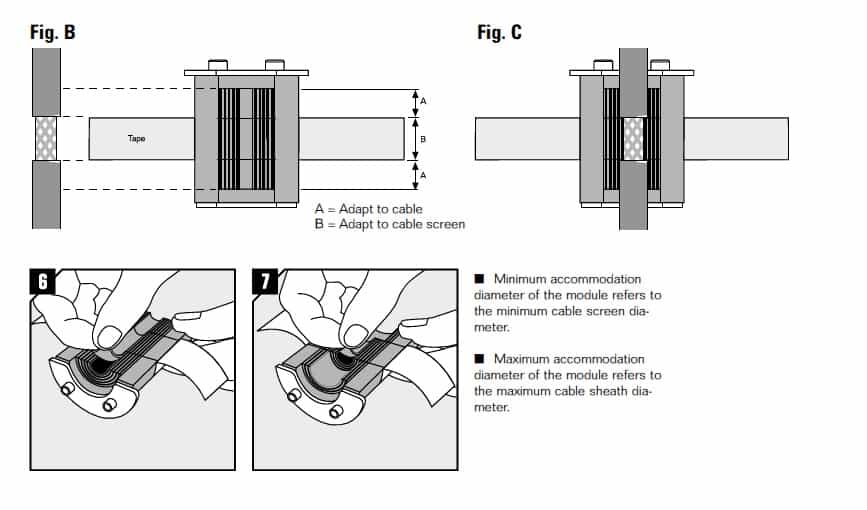 Fig. B

Tape

A

B

A

A = Adapt to cable
B = Adapt to cable screen

Fig. C

6

7

■ Minimum accommodation diameter of the module refers to the minimum cable screen diameter.

■ Maximum accommodation diameter of the module refers to the maximum cable sheath diameter.