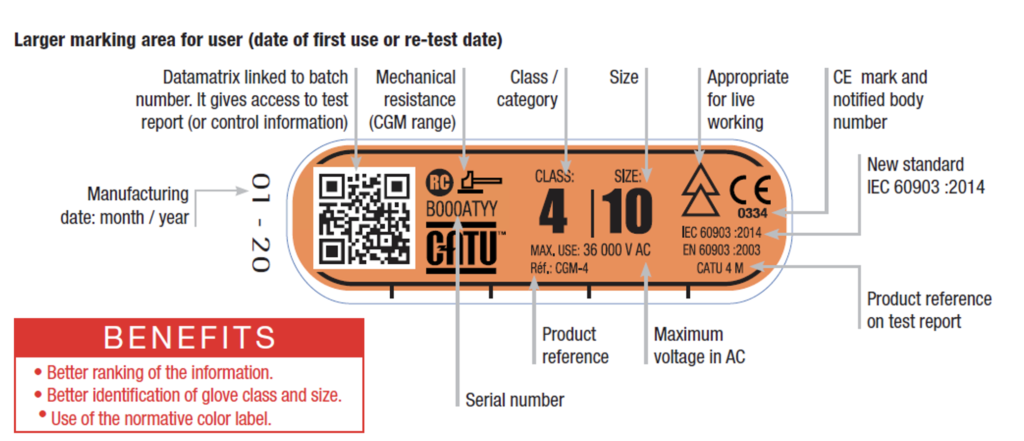 Larger marking area for user (date of first use or re-test date)

Datamatrix linked to batch number. It gives access to test report (or control information)

Mechanical resistance (CGM range)

Class / category

Size

Appropriate for live working

CE mark and notified body number

New standard IEC 60903 :2014

Manufacturing date: month / year

01 - 20

RC

B000ATYY

CATU

CLASS:

4

SIZE:

10

MAX. USE: 36 000 V AC

Réf.: CGM-4

CE

0334

IEC 60903 :2014

EN 60903 :2003

CATU 4 M

Product reference on test report

Product reference

Maximum voltage in AC

Serial number

BENEFITS

• Better ranking of the information.

• Better identification of glove class and size.

• Use of the normative color label.