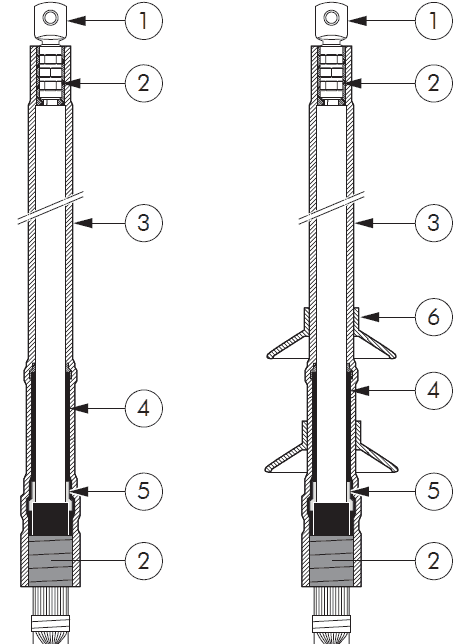 1
2
3
4
5
2

1
2
3
6
4
5
2