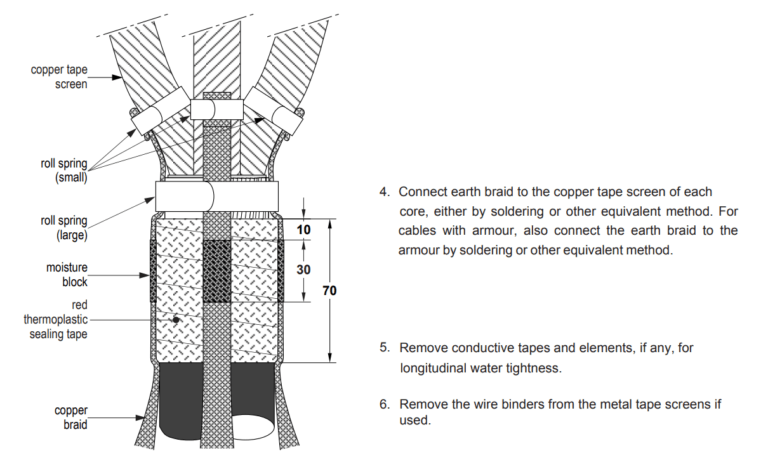 copper tape screen

roll spring (small)

roll spring (large)

moisture block

red thermoplastic sealing tape

copper braid

10

30

70

4. Connect earth braid to the copper tape screen of each core, either by soldering or other equivalent method. For cables with armour, also connect the earth braid to the armour by soldering or other equivalent method.

5. Remove conductive tapes and elements, if any, for longitudinal water tightness.

6. Remove the wire binders from the metal tape screens if used.