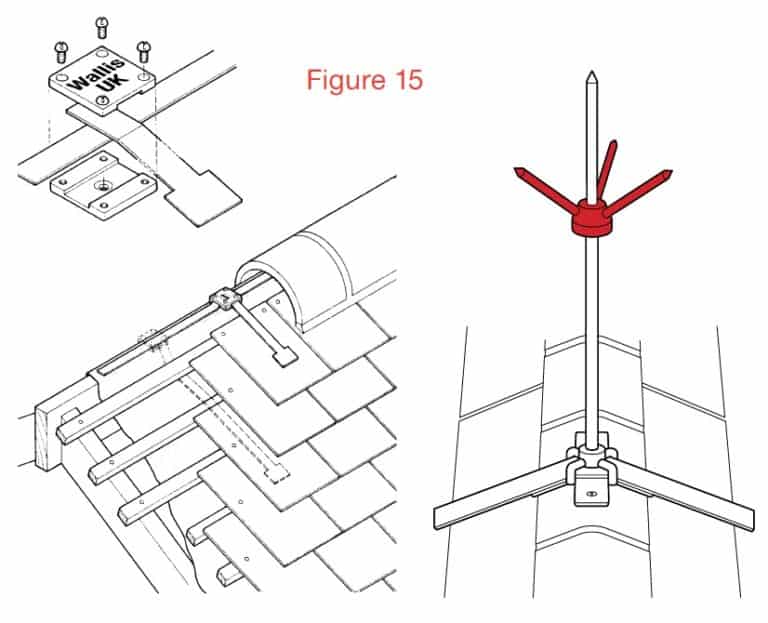 Wallis UK

Figure 15