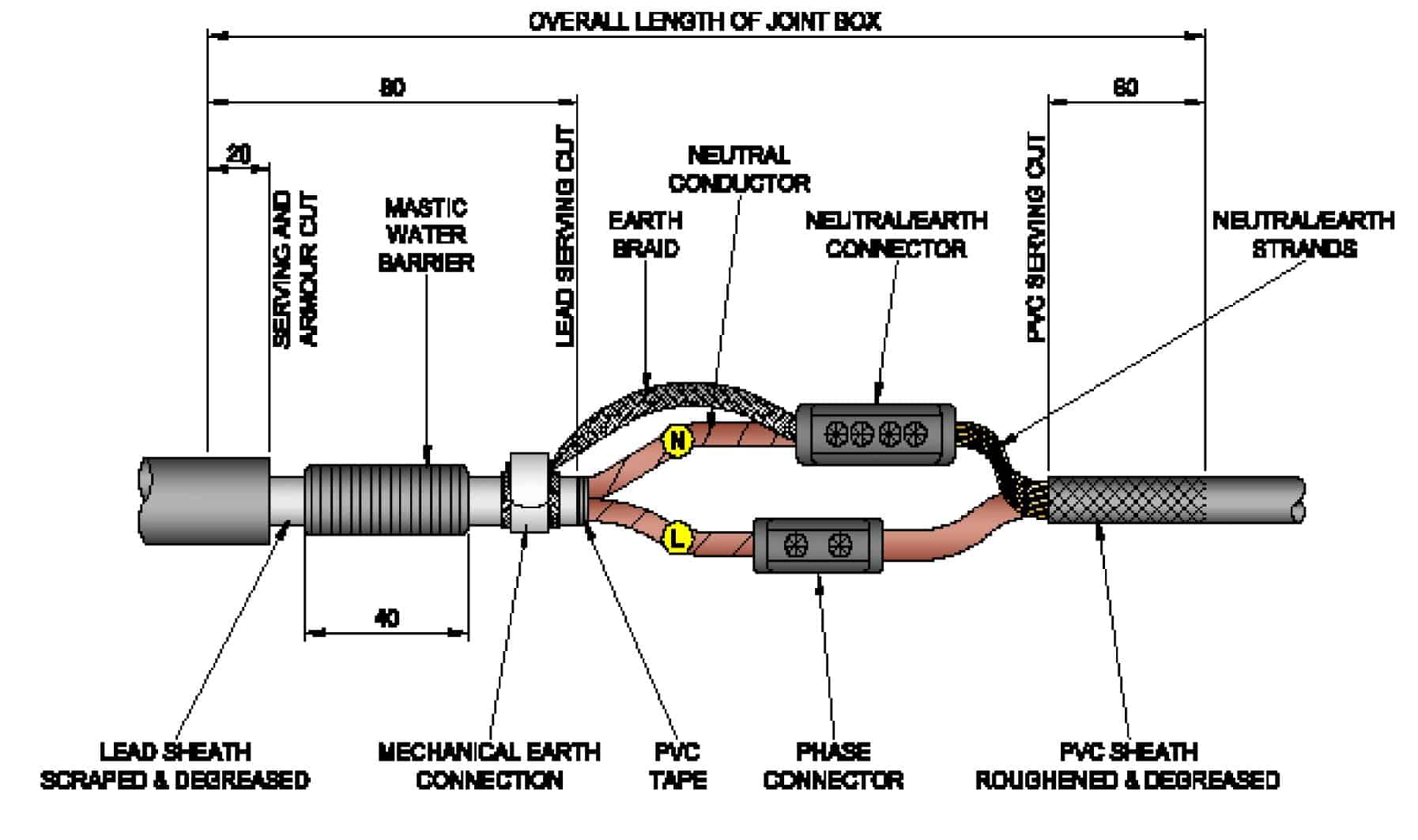 OVERALL LENGTH OF JOINT BOX

80

60

20

SERVING AND ARMOUR CUT

MASTIC WATER BARRIER

LEAD SERVING CUT

EARTH BRAID

NEUTRAL CONDUCTOR

NEUTRAL/EARTH CONNECTOR

PVC SERVING CUT

NEUTRAL/EARTH STRANDS

N

L

40

LEAD SHEATH SCRAPED & DEGREASED

MECHANICAL EARTH CONNECTION

PVC TAPE

PHASE CONNECTOR

PVC SHEATH ROUGHENED & DEGREASED