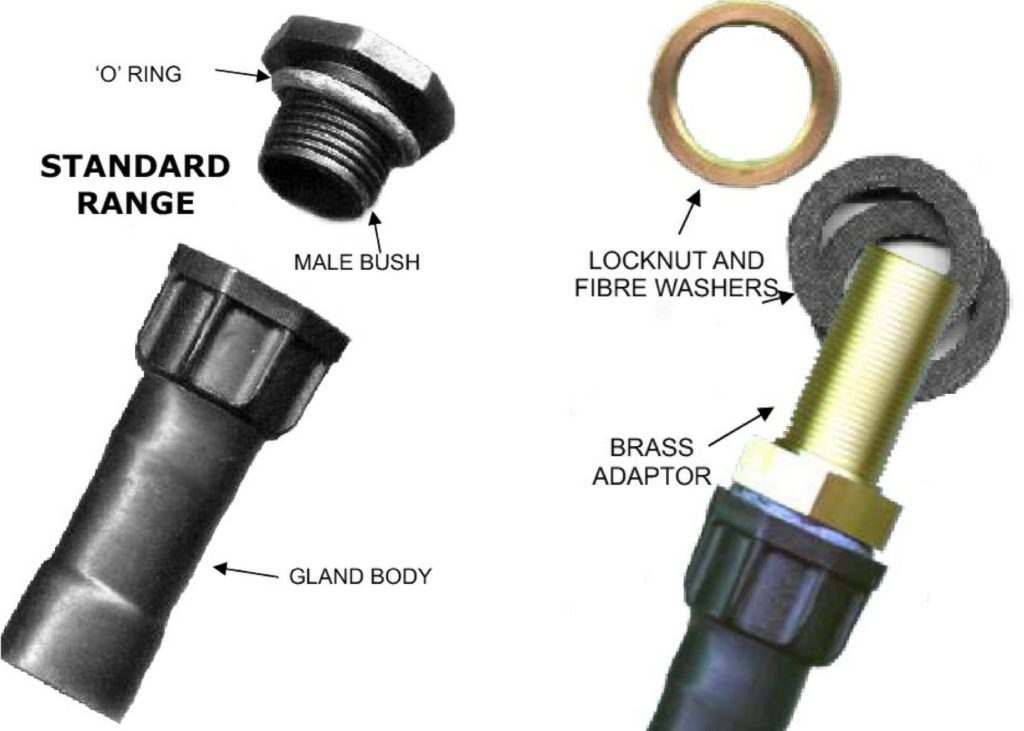 'O' RING

STANDARD RANGE

MALE BUSH

GLAND BODY

LOCKNUT AND FIBRE WASHERS

BRASS ADAPTOR