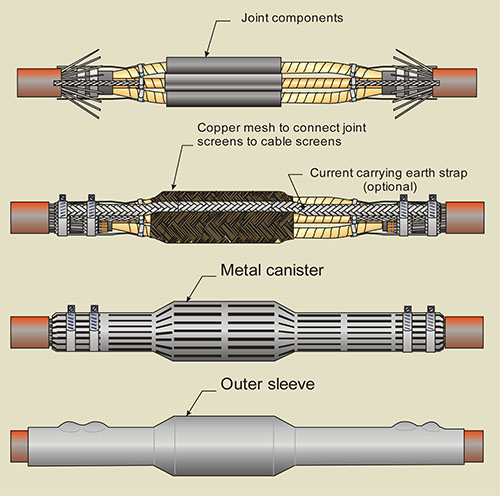 Joint components

Copper mesh to connect joint screens to cable screens

Current carrying earth strap (optional)

Metal canister

Outer sleeve