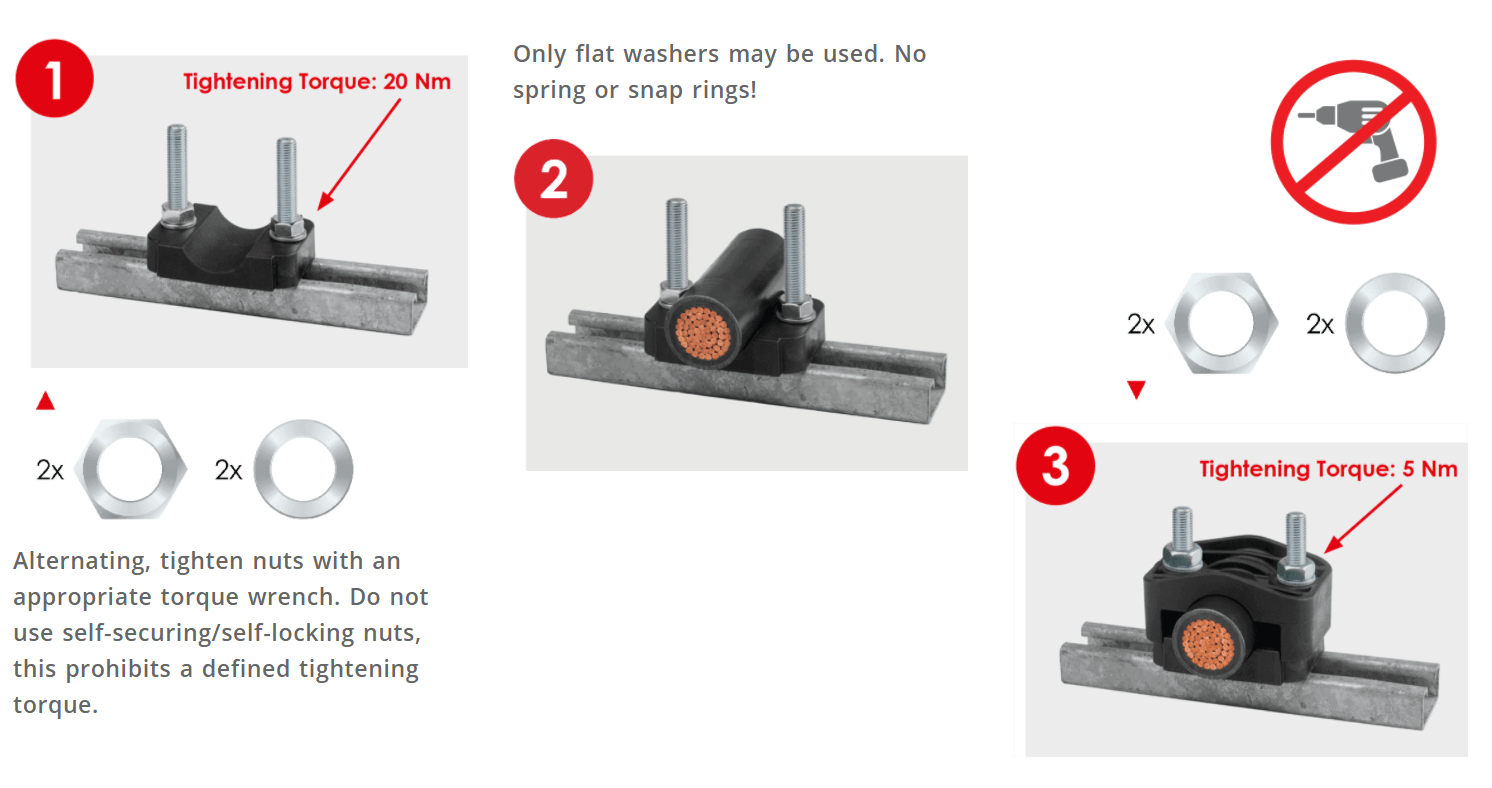 1

Tightening Torque: 20 Nm

2x 2x

Alternating, tighten nuts with an appropriate torque wrench. Do not use self-securing/self-locking nuts, this prohibits a defined tightening torque.

Only flat washers may be used. No spring or snap rings!

2

2x 2x

3

Tightening Torque: 5 Nm