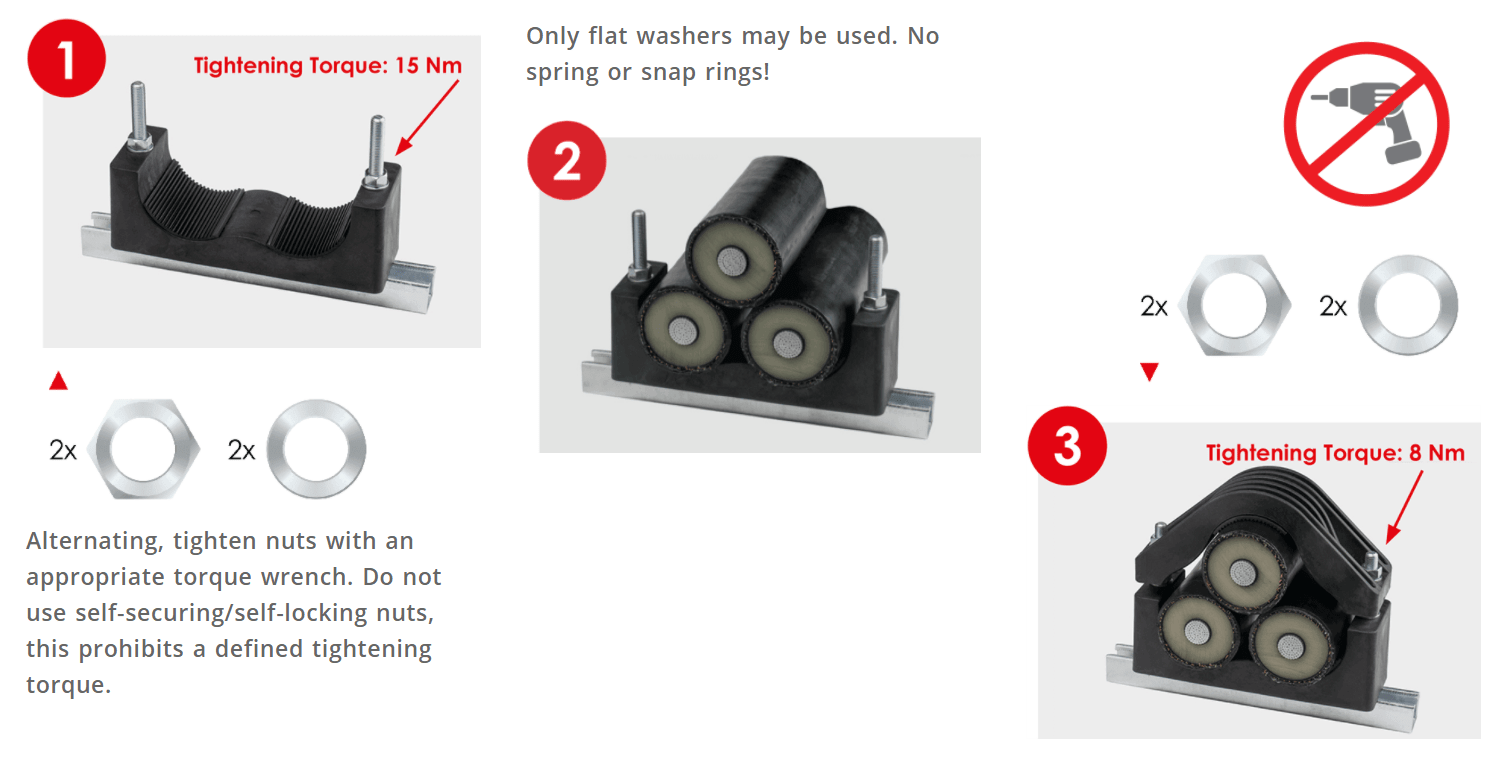 1

Tightening Torque: 15 Nm

2x 2x

Alternating, tighten nuts with an appropriate torque wrench. Do not use self-securing/self-locking nuts, this prohibits a defined tightening torque.

Only flat washers may be used. No spring or snap rings!

2

2x 2x

3

Tightening Torque: 8 Nm