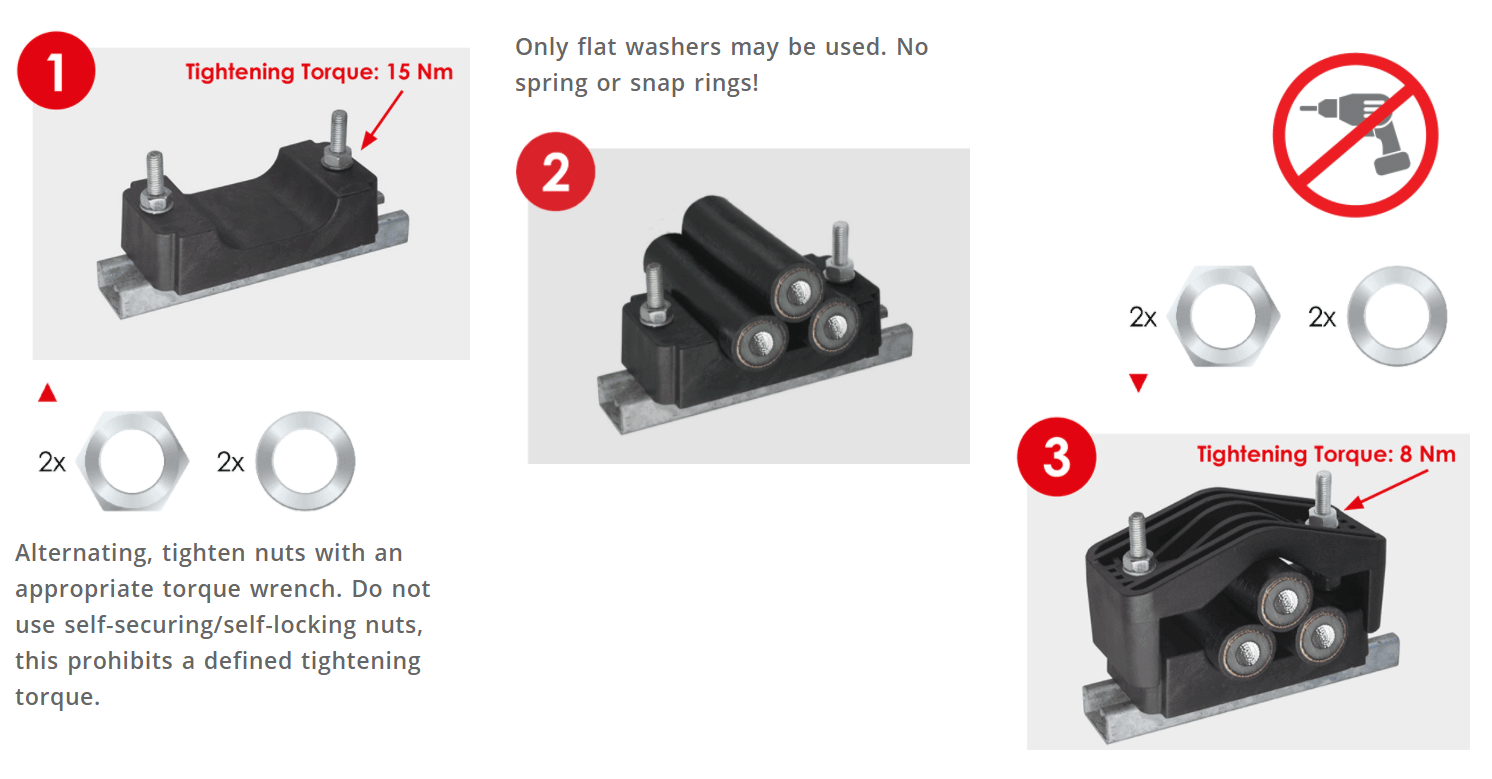 1

Tightening Torque: 15 Nm

2x 2x

Alternating, tighten nuts with an appropriate torque wrench. Do not use self-securing/self-locking nuts, this prohibits a defined tightening torque.

Only flat washers may be used. No spring or snap rings!

2

2x 2x

3

Tightening Torque: 8 Nm