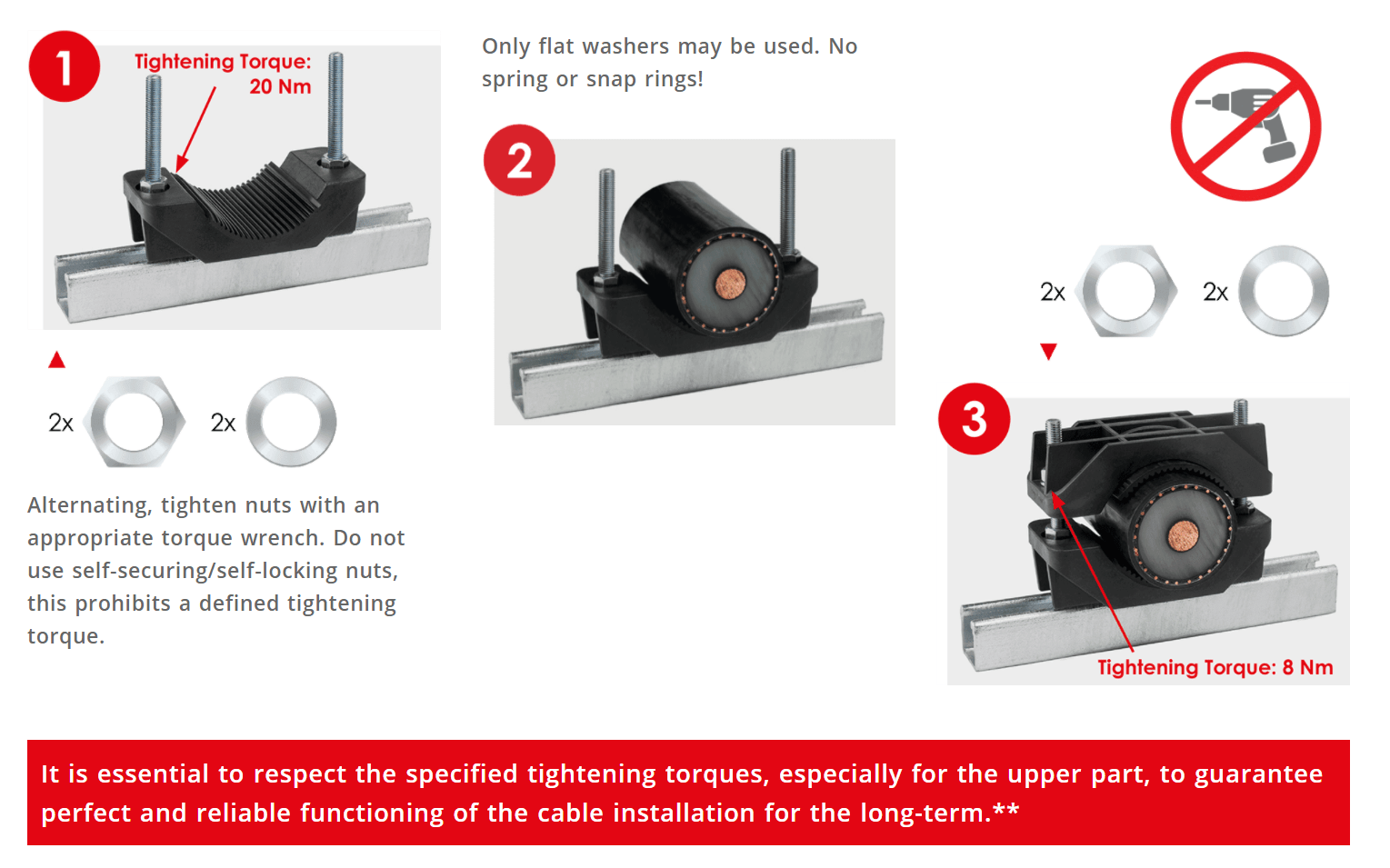 1

Tightening Torque: 20 Nm

2x 2x

Alternating, tighten nuts with an appropriate torque wrench. Do not use self-securing/self-locking nuts, this prohibits a defined tightening torque.

Only flat washers may be used. No spring or snap rings!

2

2x 2x

3

Tightening Torque: 8 Nm

It is essential to respect the specified tightening torques, especially for the upper part, to guarantee perfect and reliable functioning of the cable installation for the long-term.**