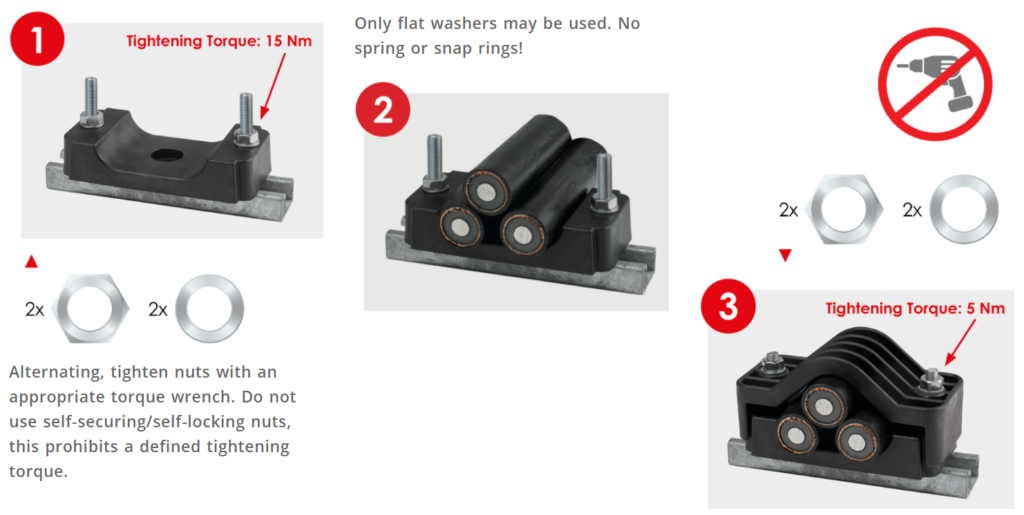 1

Tightening Torque: 15 Nm

2x 2x

Alternating, tighten nuts with an appropriate torque wrench. Do not use self-securing/self-locking nuts, this prohibits a defined tightening torque.

Only flat washers may be used. No spring or snap rings!

2

2x 2x

3

Tightening Torque: 5 Nm