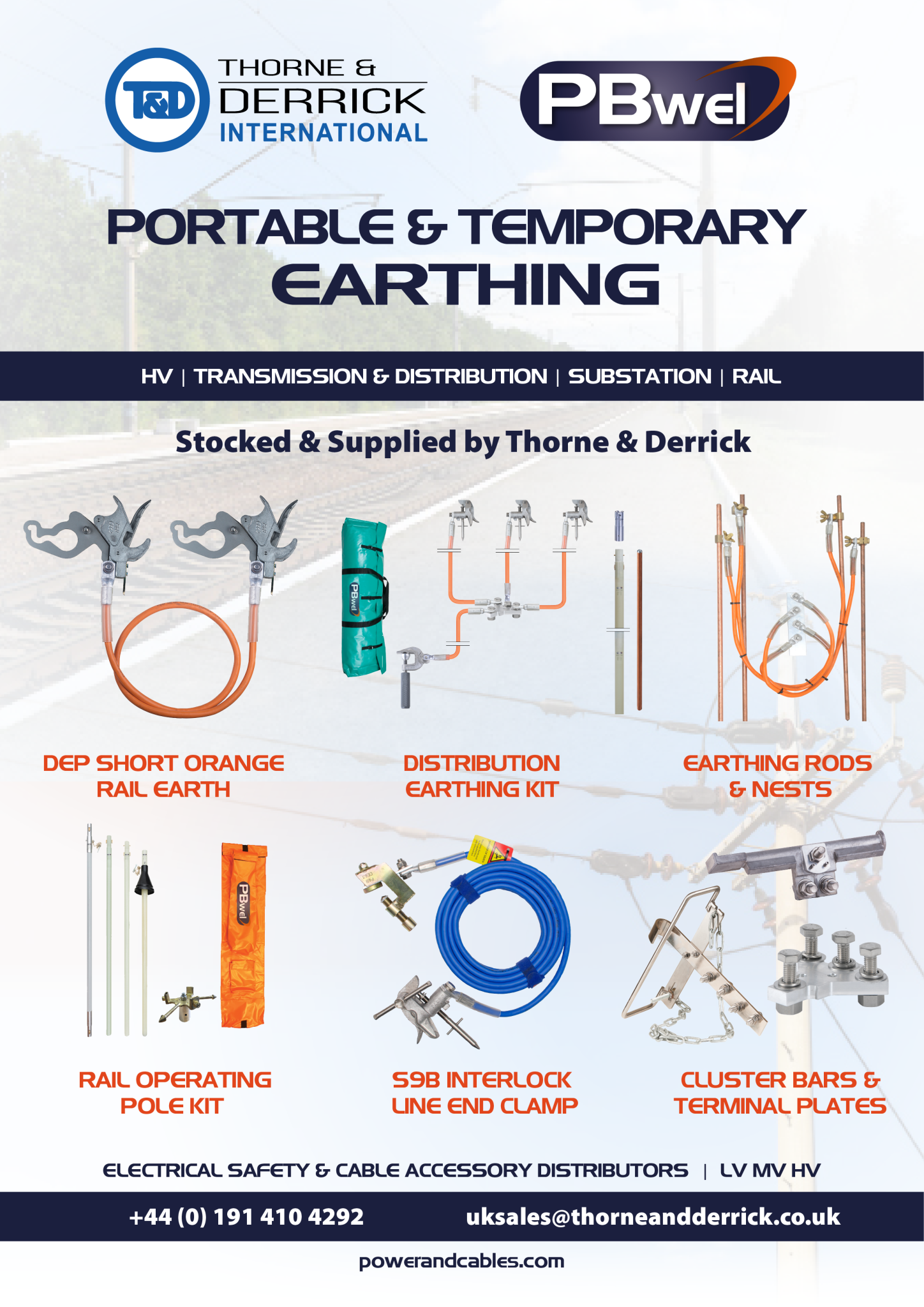 T&D THORNE & DERRICK INTERNATIONAL

PBwel

PORTABLE & TEMPORARY EARTHING

HV | TRANSMISSION & DISTRIBUTION | SUBSTATION | RAIL

Stocked & Supplied by Thorne & Derrick

PBwel

DEP SHORT ORANGE RAIL EARTH

DISTRIBUTION EARTHING KIT

EARTHING RODS & NESTS

PBwel

RAIL OPERATING POLE KIT

S9B INTERLOCK LINE END CLAMP

CLUSTER BARS & TERMINAL PLATES

ELECTRICAL SAFETY & CABLE ACCESSORY DISTRIBUTORS | LV MV HV

+44 (0) 191 410 4292

uksales@thorneandderrick.co.uk

powerandcables.com