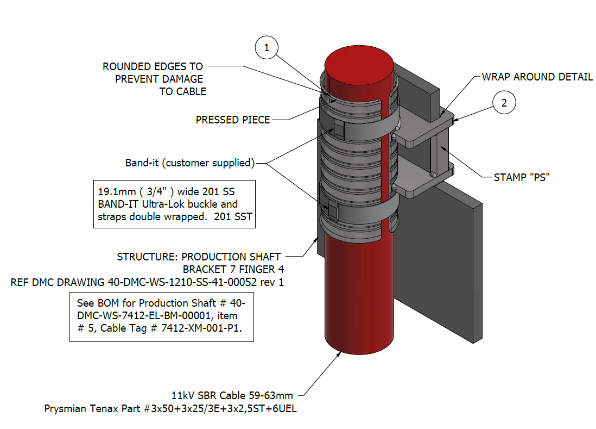 1

ROUNDED EDGES TO PREVENT DAMAGE TO CABLE

WRAP AROUND DETAIL

2

PRESSED PIECE

Band-it (customer supplied)

STAMP "PS"

19.1mm ( 3/4" ) wide 201 SS BAND-IT Ultra-Lok buckle and straps double wrapped. 201 SST

STRUCTURE: PRODUCTION SHAFT
BRACKET 7 FINGER 4
REF DMC DRAWING 40-DMC-WS-1210-SS-41-00052 rev 1

See BOM for Production Shaft # 40-DMC-WS-7412-EL-BM-00001, item # 5, Cable Tag # 7412-XM-001-P1.

11kV SBR Cable 59-63mm
Prysmian Tenax Part #3x50+3x25/3E+3x2,5ST+6UEL