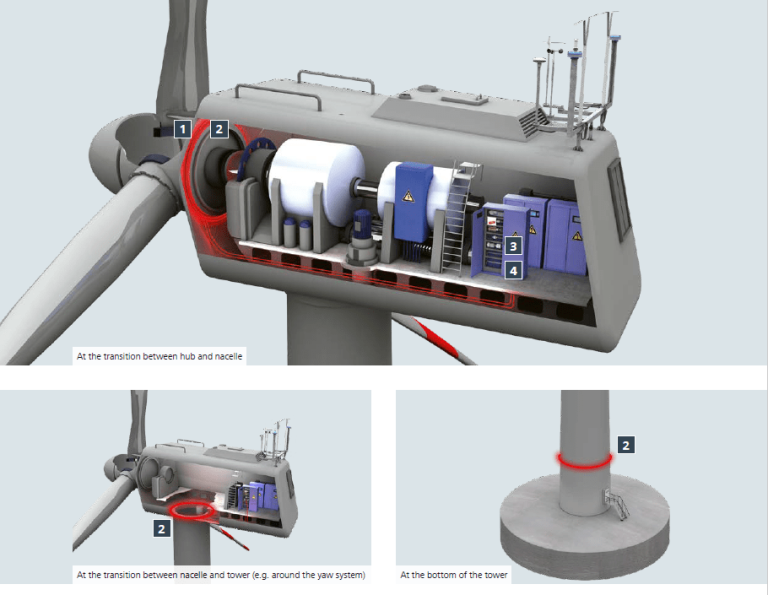 1
2
3
4
At the transition between hub and nacelle

2
At the transition between nacelle and tower (e.g. around the yaw system)

2
At the bottom of the tower