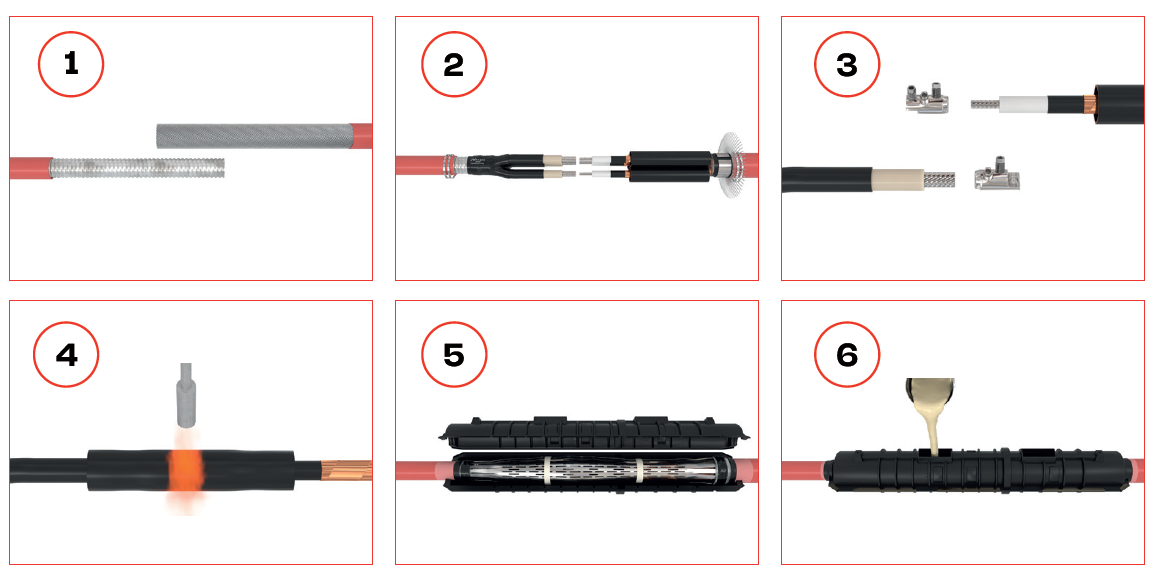 1

2

3

4

5

6